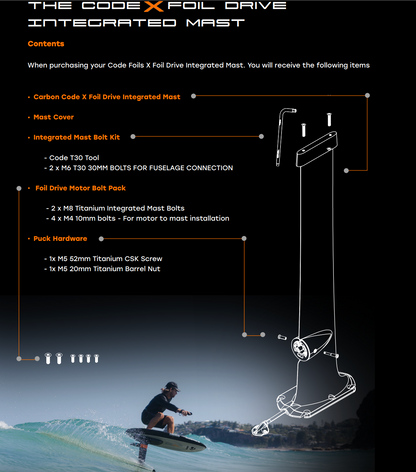 THE CODE X FOIL DRIVE INTEGRATED MAST

Contents

When purchasing your Code Foils X Foil Drive Integrated Mast. You will receive the following items

- Carbon Code X Foil Drive Integrated Mast

- Mast Cover

- Integrated Mast Bolt Kit

- Code T30 Tool
- 2 x M6 T30 30MM BOLTS FOR FUSELAGE CONNECTION

- Foil Drive Motor Bolt Pack

- 2 x M8 Titanium Integrated Mast Bolts
- 4 x M4 10mm bolts - For motor to mast installation

- Puck Hardware

- 1x M5 52mm Titanium CSK Screw
- 1x M5 20mm Titanium Barrel Nut